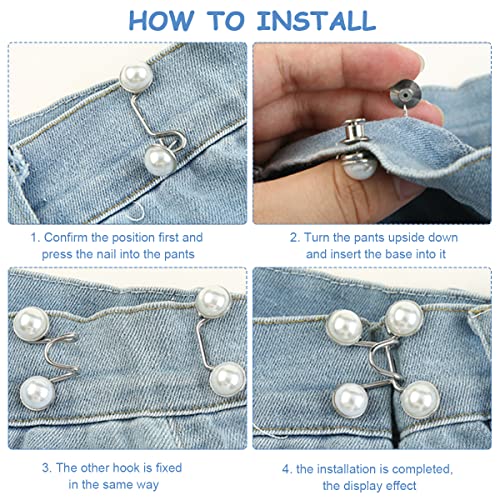 HOW TO INSTALL

1. Confirm the position first and press the nail into the pants

2. Turn the pants upside down and insert the base into it

3. The other hook is fixed in the same way

4. the installation is completed, the display effect